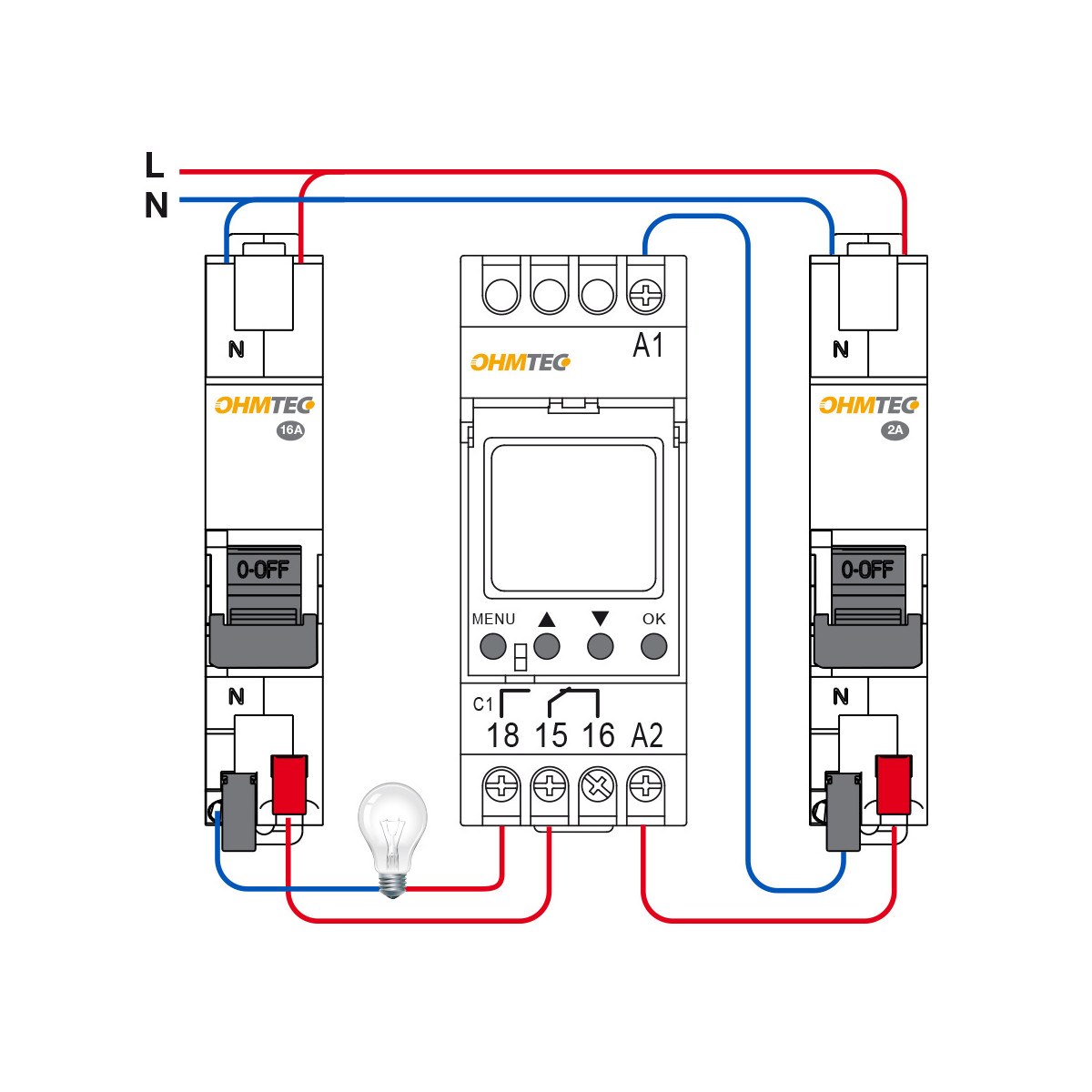 L
N

N
OHMTEC
16A
0-OFF
N

OHMTEC
A1
MENU ▲ ▼ OK
C1
18 15 16 A2

N
OHMTEC
2A
0-OFF
N