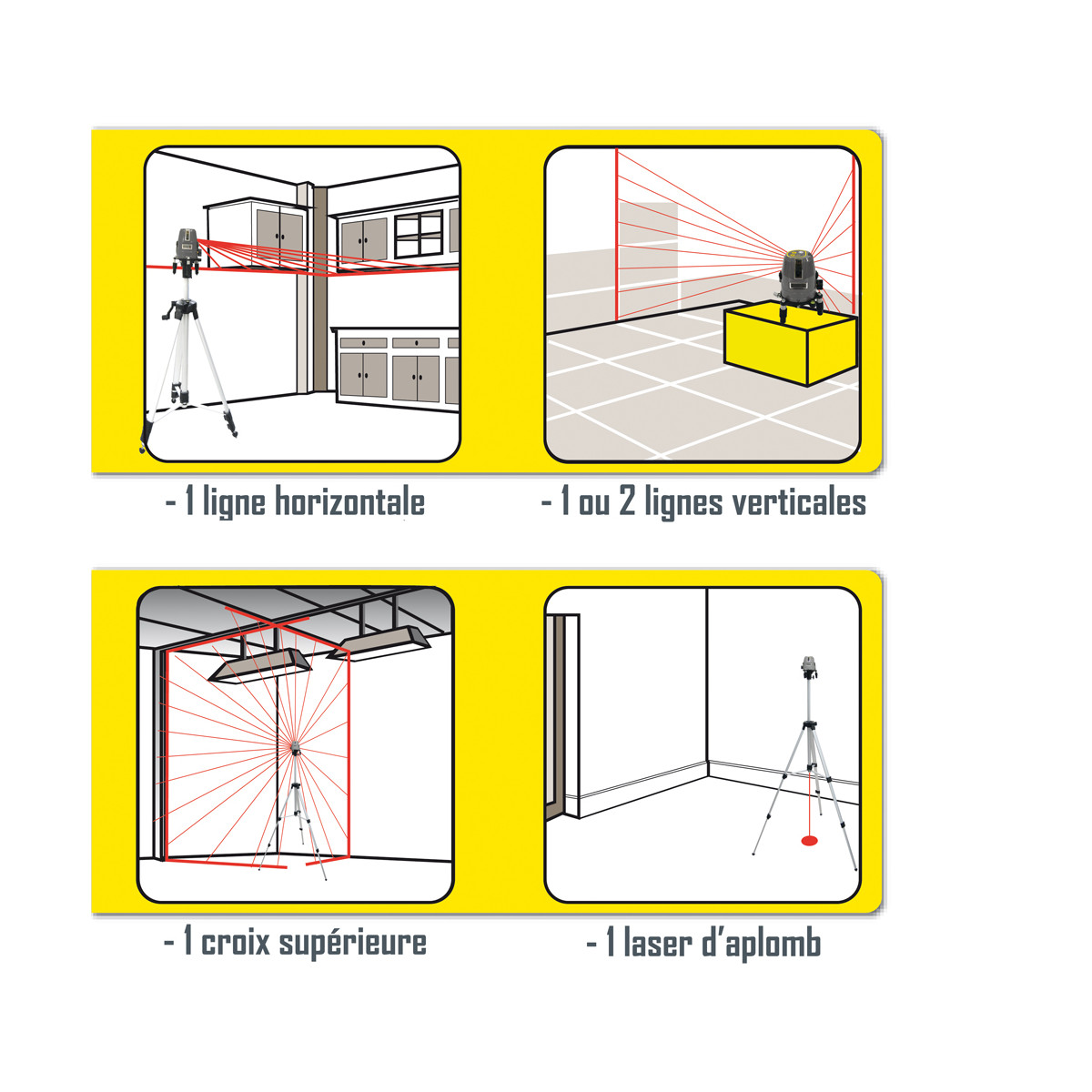 - 1 ligne horizontale

- 1 ou 2 lignes verticales

- 1 croix supérieure

- 1 laser d'aplomb