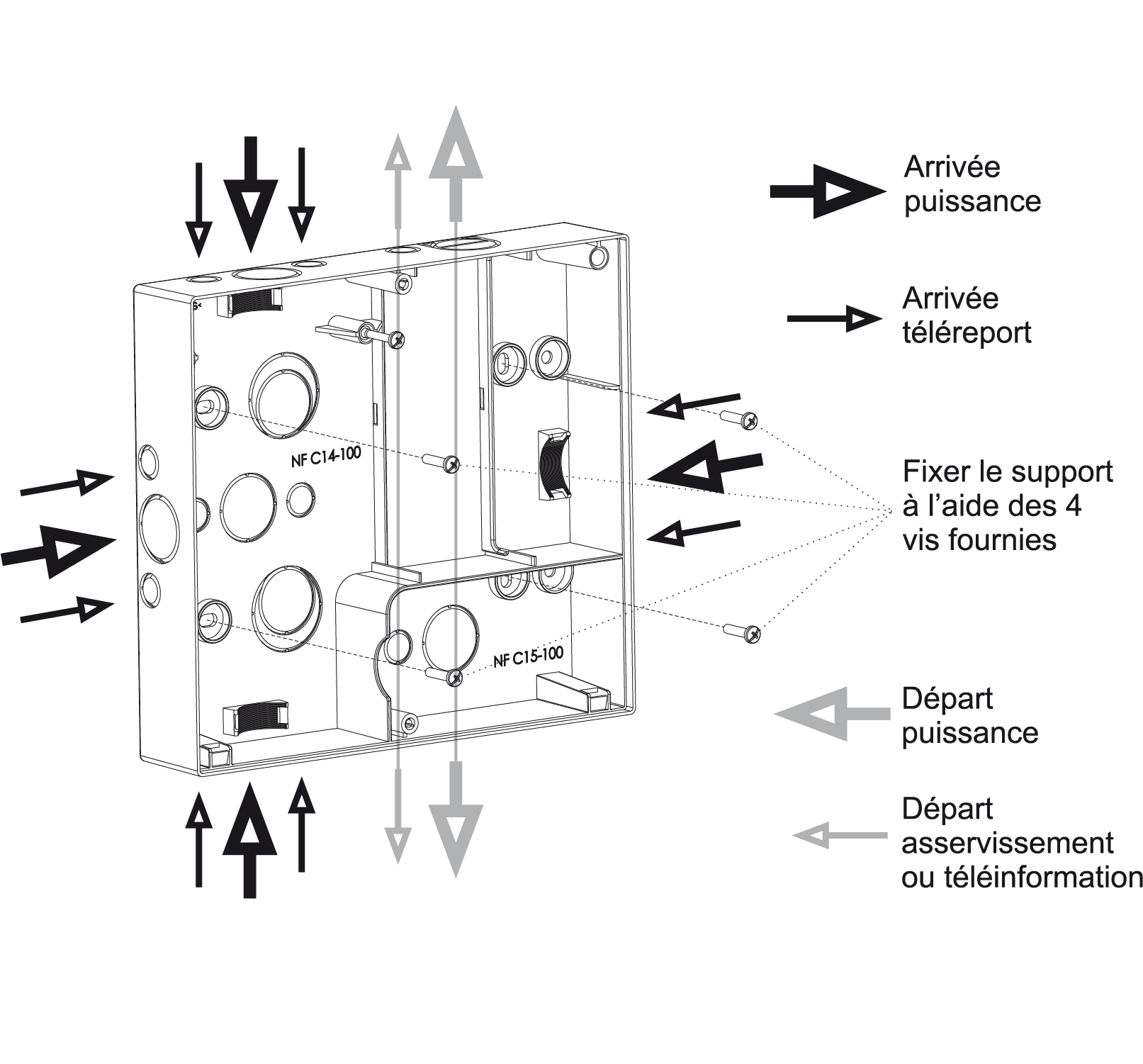 NF C14-100

NF C15-100

Arrivée puissance

Arrivée téléreport

Fixer le support à l'aide des 4 vis fournies

Départ puissance

Départ asservissement ou téléinformation