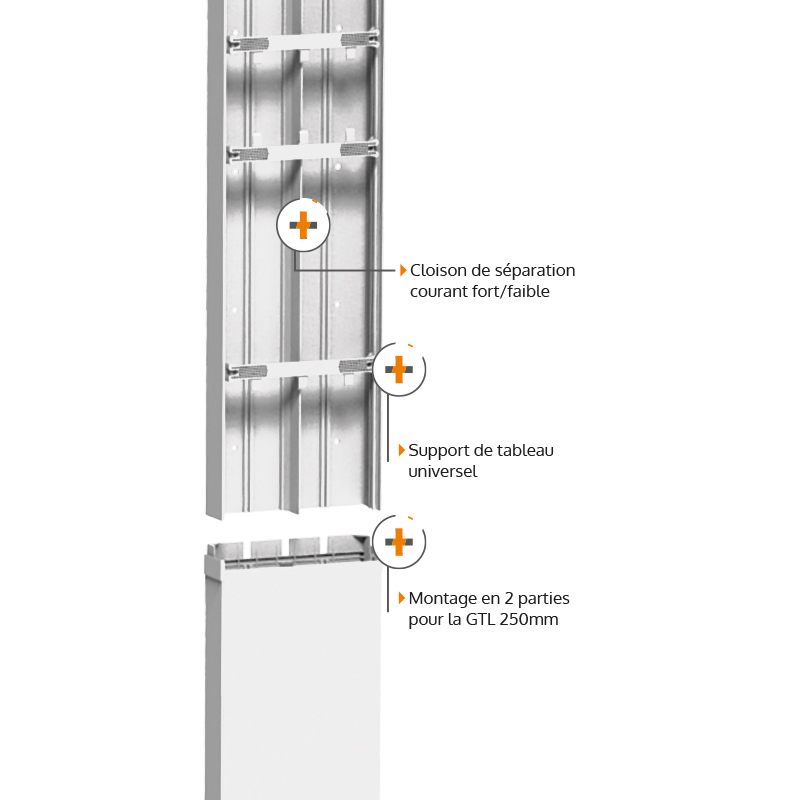 Cloison de séparation courant fort/faible

Support de tableau universel

Montage en 2 parties pour la GTL 250mm